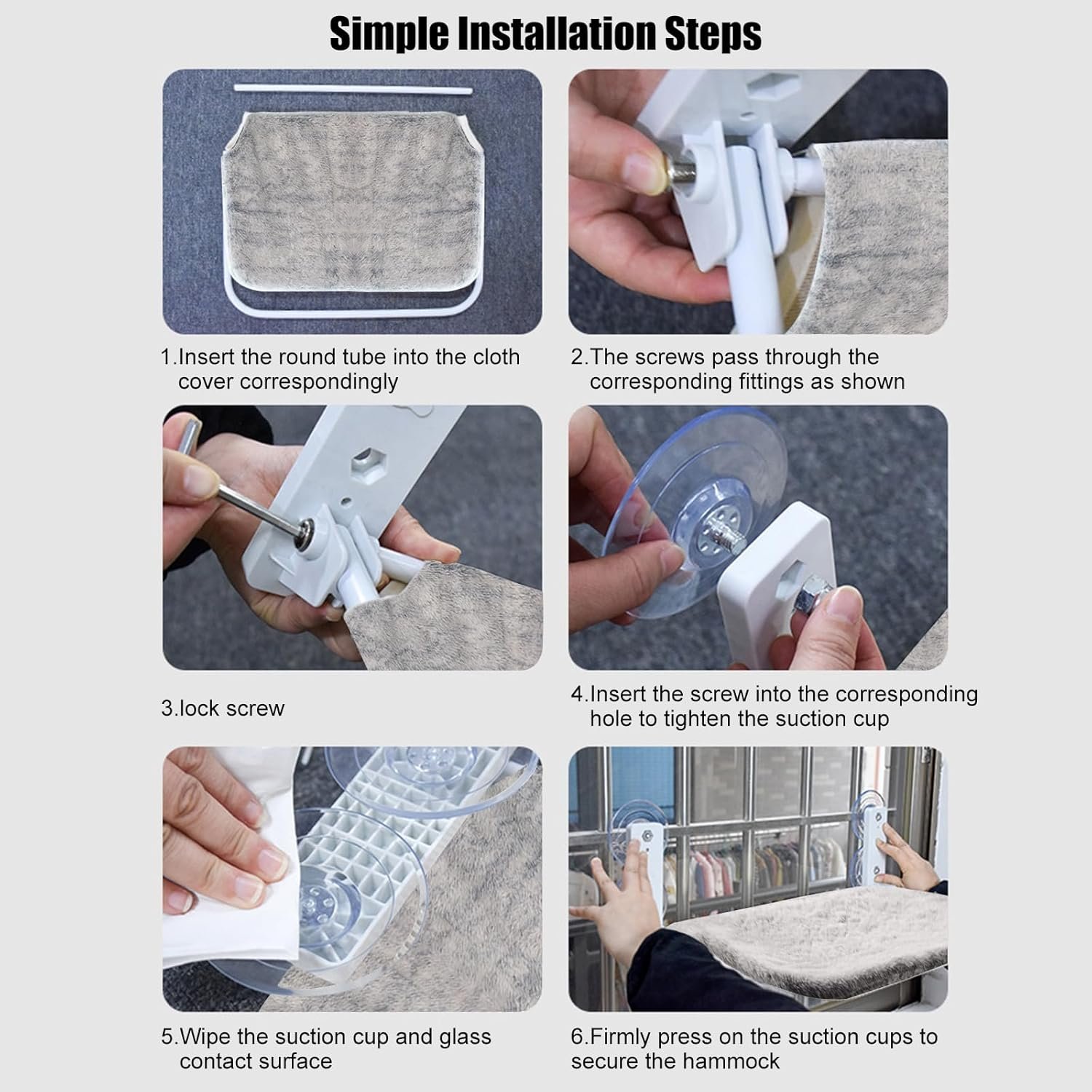 Simple Installation Steps

1.Insert the round tube into the cloth cover correspondingly

2.The screws pass through the corresponding fittings as shown

3.lock screw

4.Insert the screw into the corresponding hole to tighten the suction cup

5.Wipe the suction cup and glass contact surface

6.Firmly press on the suction cups to secure the hammock