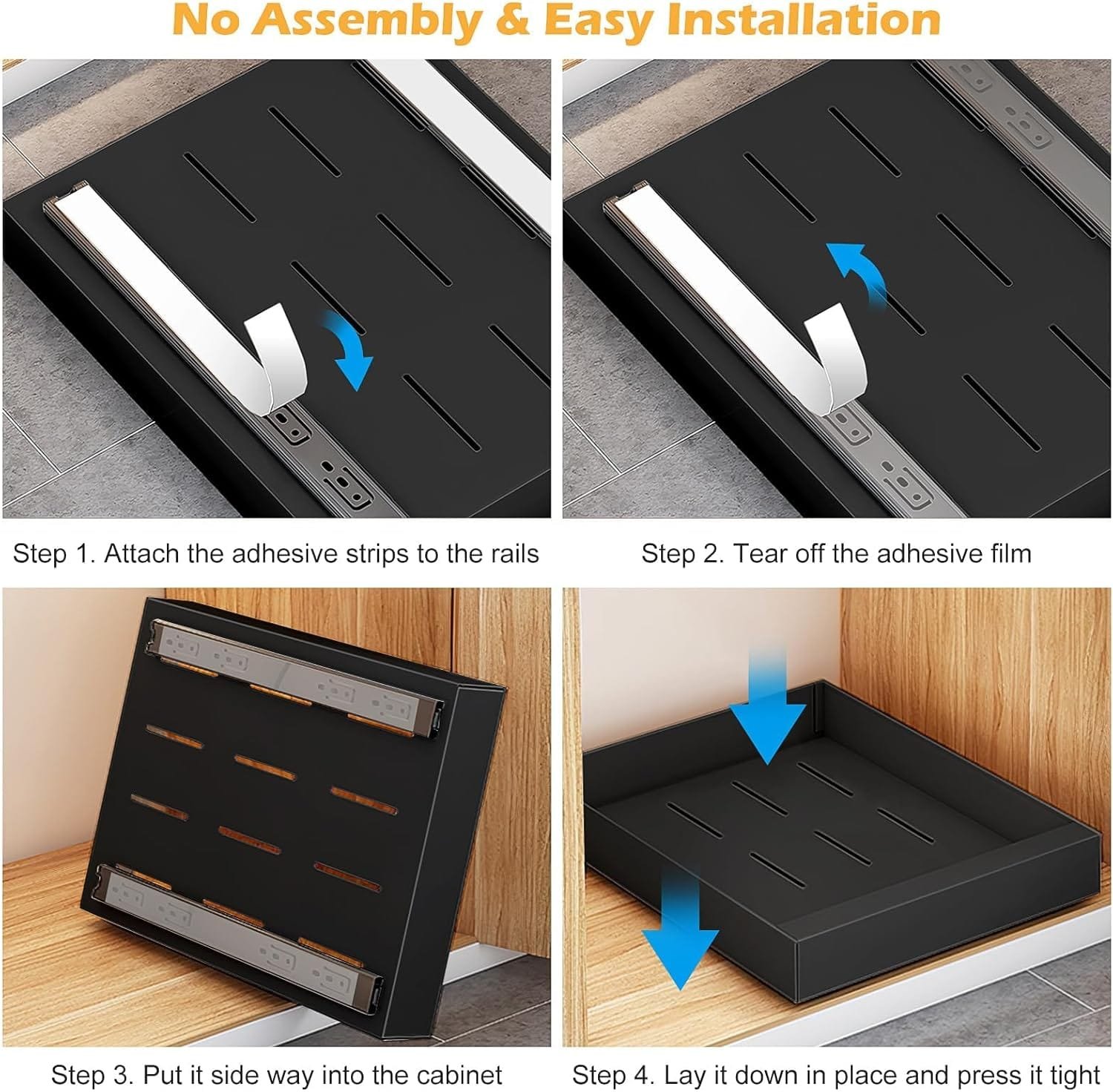 No Assembly & Easy Installation

Step 1. Attach the adhesive strips to the rails

Step 2. Tear off the adhesive film

Step 3. Put it side way into the cabinet

Step 4. Lay it down in place and press it tight