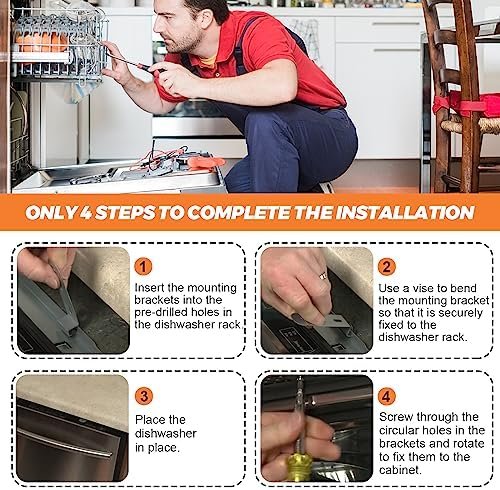 ONLY 4 STEPS TO COMPLETE THE INSTALLATION

1
Insert the mounting brackets into the pre-drilled holes in the dishwasher rack.

2
Use a vise to bend the mounting bracket so that it is securely fixed to the dishwasher rack.

3
Place the dishwasher in place.

4
Screw through the circular holes in the brackets and rotate to fix them to the cabinet.