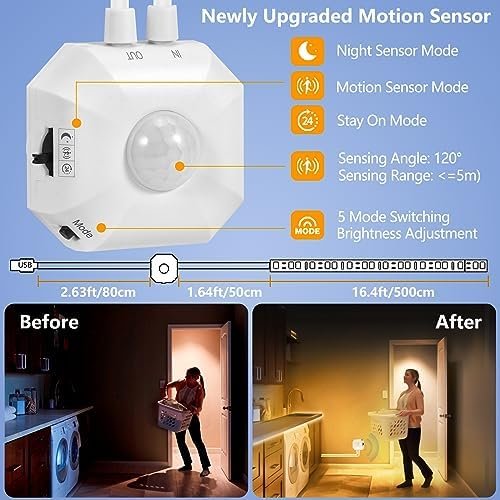 Newly Upgraded Motion Sensor

OUT IN

Night Sensor Mode

Motion Sensor Mode

24

Stay On Mode

Sensing Angle: 120°
Sensing Range: <=5m)

Mode

MODE

5 Mode Switching
Brightness Adjustment

USB

2.63ft/80cm 1.64ft/50cm 16.4ft/500cm

Before

After