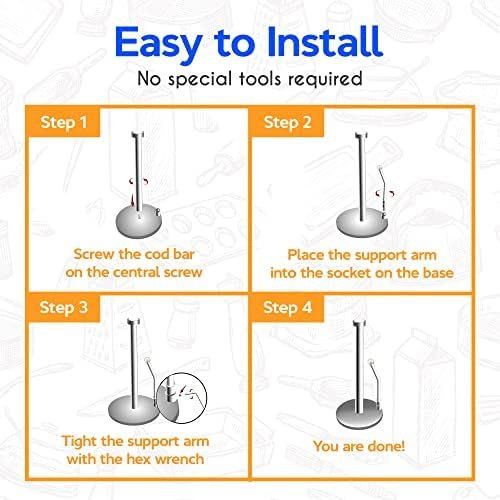 Easy to Install

No special tools required

Step 1

Screw the cod bar on the central screw

Step 2

Place the support arm into the socket on the base

Step 3

Tight the support arm with the hex wrench

Step 4

You are done!