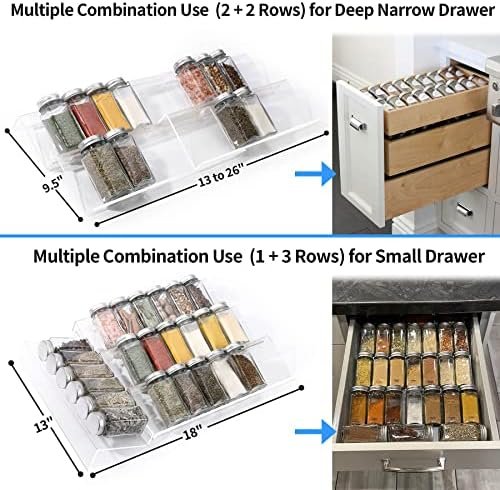 Multiple Combination Use (2 + 2 Rows) for Deep Narrow Drawer

9.5"

13 to 26"

Multiple Combination Use (1 + 3 Rows) for Small Drawer

13"

18"