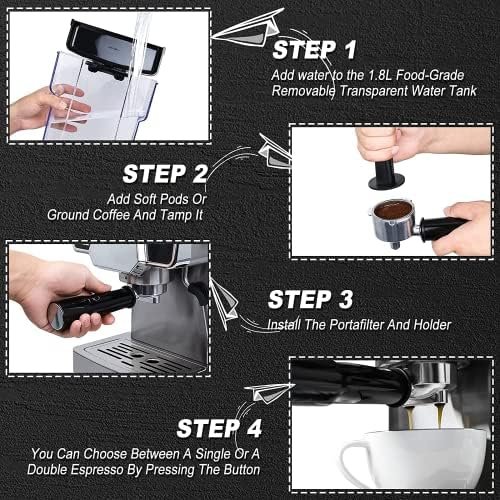 STEP 1
Add water to the 1.8L Food-Grade Removable Transparent Water Tank

STEP 2
Add Soft Pods Or Ground Coffee And Tamp It

STEP 3
Install The Portafilter And Holder

STEP 4
You Can Choose Between A Single Or A Double Espresso By Pressing The Button