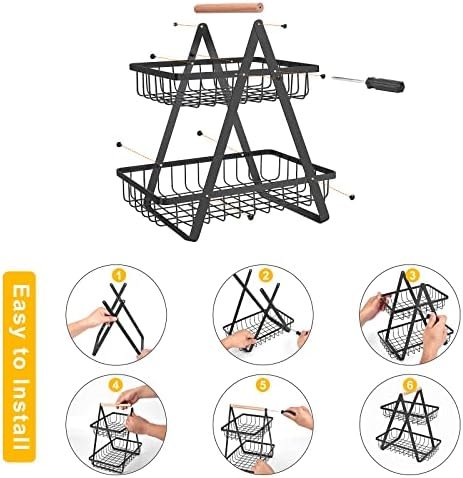 Easy to Install

1

2

3

4

5

6