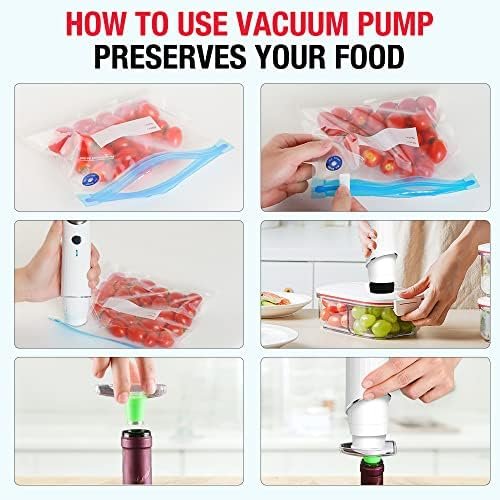 HOW TO USE VACUUM PUMP
PRESERVES YOUR FOOD