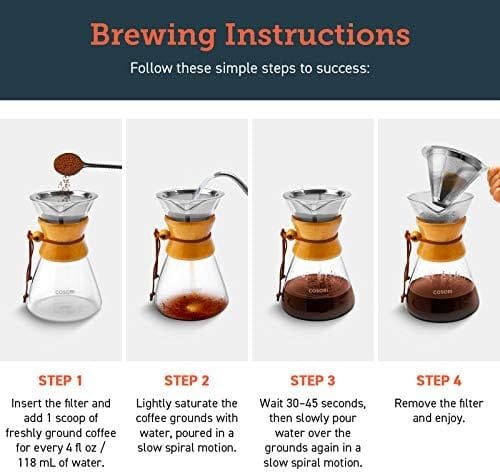 Brewing Instructions
Follow these simple steps to success:

COSORI

COSORI

COSORI

STEP 1
Insert the filter and add 1 scoop of freshly ground coffee for every 4 fl oz / 118 mL of water.

STEP 2
Lightly saturate the coffee grounds with water, poured in a slow spiral motion.

STEP 3
Wait 30-45 seconds, then slowly pour water over the grounds again in a slow spiral motion.

STEP 4
Remove the filter and enjoy.