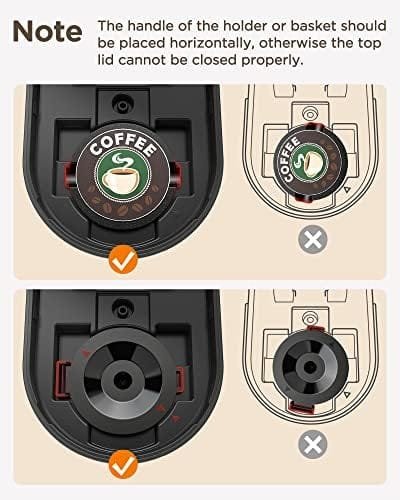 Note The handle of the holder or basket should be placed horizontally, otherwise the top lid cannot be closed properly.

COFFEE

COFFEE