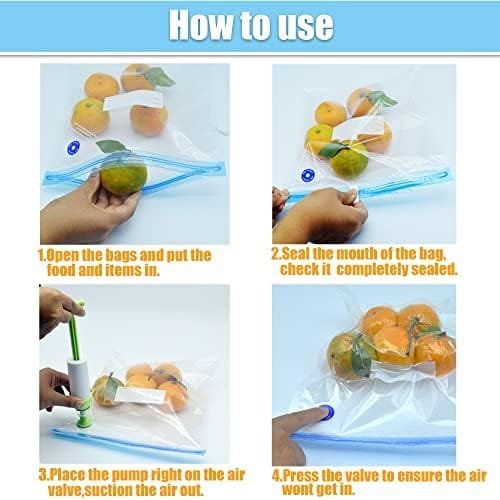 How to use

1.Open the bags and put the food and items in.

2.Seal the mouth of the bag, check it completely sealed.

3.Place the pump right on the air valve,suction the air out.

4.Press the valve to ensure the air wont get in.