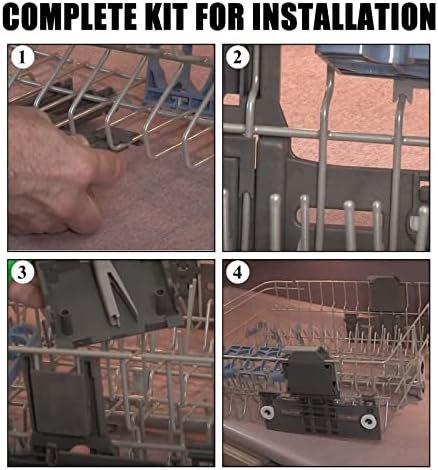 COMPLETE KIT FOR INSTALLATION

1

2

3

4