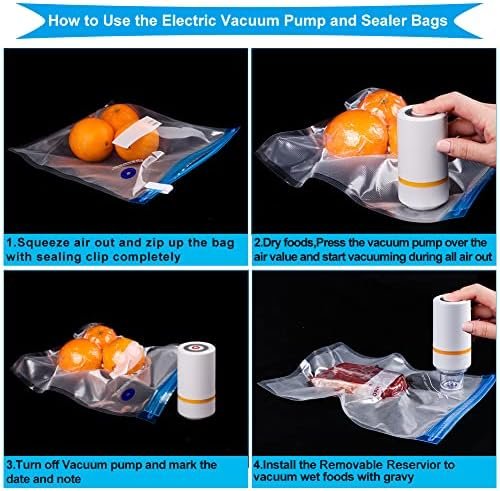 How to Use the Electric Vacuum Pump and Sealer Bags

1.Squeeze air out and zip up the bag with sealing clip completely

2.Dry foods,Press the vacuum pump over the air value and start vacuuming during all air out

3.Turn off Vacuum pump and mark the date and note

4.Install the Removable Reservior to vacuum wet foods with gravy