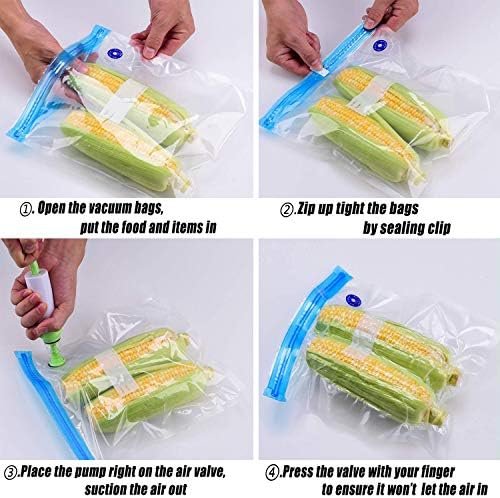 ①. Open the vacuum bags, put the food and items in

②.Zip up tight the bags by sealing clip

③.Place the pump right on the air valve, suction the air out

④.Press the valve with your finger to ensure it won't let the air in