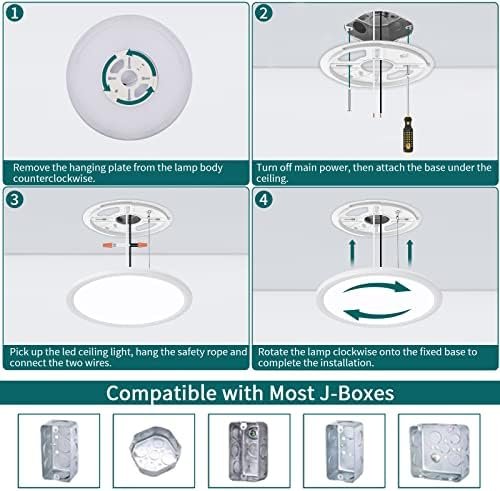 1

Remove the hanging plate from the lamp body counterclockwise.

2

Turn off main power, then attach the base under the ceiling.

3

Pick up the led ceiling light, hang the safety rope and connect the two wires.

4

Rotate the lamp clockwise onto the fixed base to complete the installation.

Compatible with Most J-Boxes