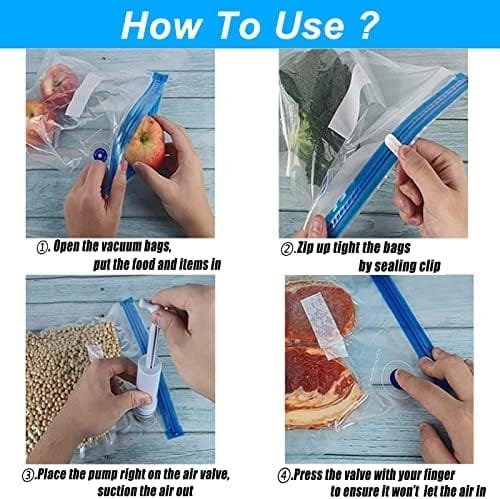 How To Use ?

①. Open the vacuum bags, put the food and items in

②.Zip up tight the bags by sealing clip

③.Place the pump right on the air valve, suction the air out

④.Press the valve with your finger to ensure it won't let the air in