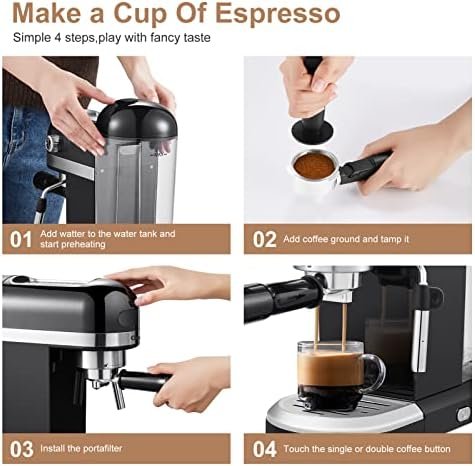 Make a Cup Of Espresso

Simple 4 steps,play with fancy taste

01 Add watter to the water tank and start preheating

02 Add coffee ground and tamp it

03 Install the portafilter

04 Touch the single or double coffee button