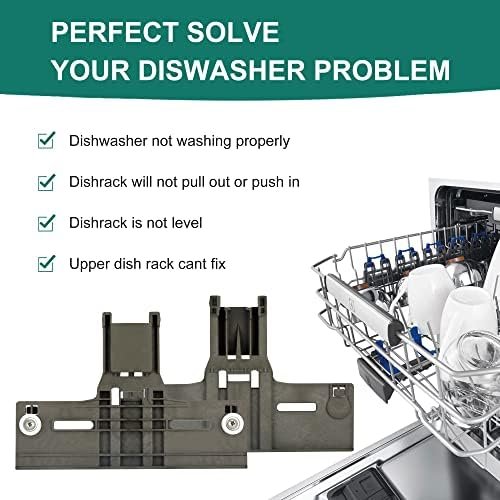 PERFECT SOLVE
YOUR DISWASHER PROBLEM

Dishwasher not washing properly

Dishrack will not pull out or push in

Dishrack is not level

Upper dish rack cant fix