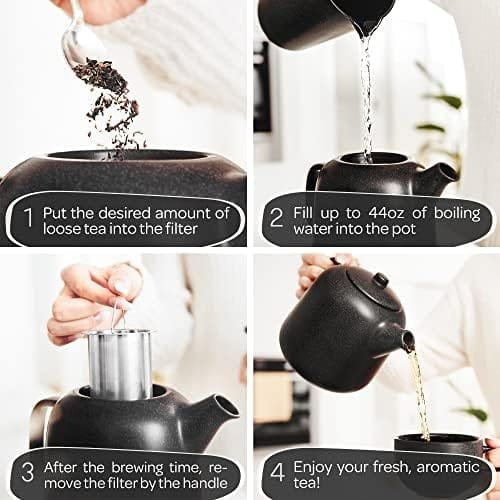 1 Put the desired amount of loose tea into the filter

2 Fill up to 44oz of boiling water into the pot

3 After the brewing time, remove the filter by the handle

4 Enjoy your fresh, aromatic tea!