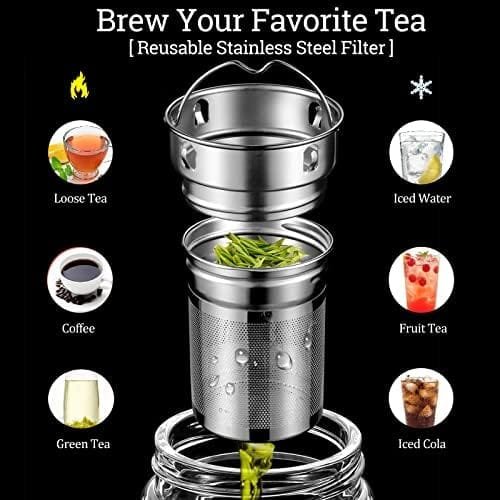 Brew Your Favorite Tea
[ Reusable Stainless Steel Filter ]

Loose Tea

Coffee

Green Tea

Iced Water

Fruit Tea

Iced Cola