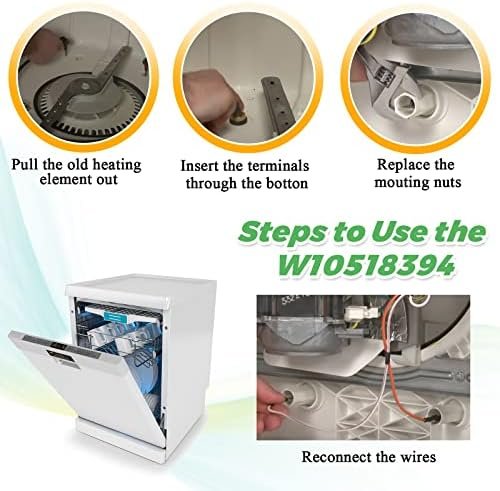 Pull the old heating element out

Insert the terminals through the botton

Replace the mouting nuts

Steps to Use the W10518394

Reconnect the wires