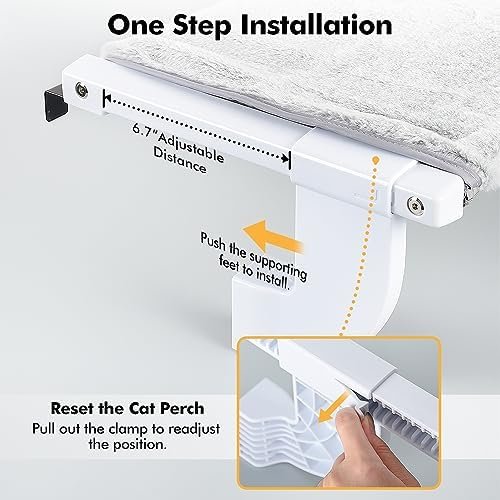 One Step Installation

6.7"Adjustable Distance

Push the supporting feet to install.

Reset the Cat Perch
Pull out the clamp to readjust the position.