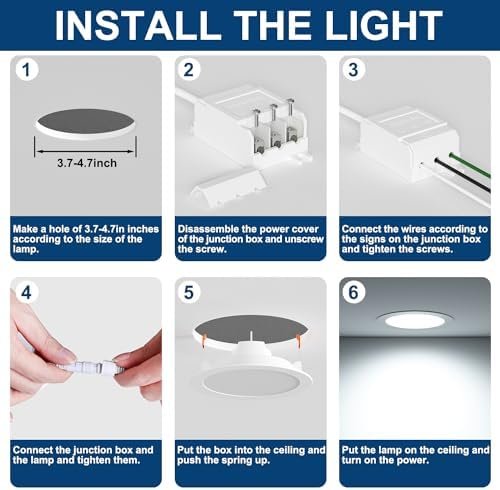 INSTALL THE LIGHT

1

3.7-4.7inch

Make a hole of 3.7-4.7in inches according to the size of the lamp.

2

Disassemble the power cover of the junction box and unscrew the screw.

3

Connect the wires according to the signs on the junction box and tighten the screws.

4

Connect the junction box and the lamp and tighten them.

5

Put the box into the ceiling and push the spring up.

6

Put the lamp on the ceiling and turn on the power.