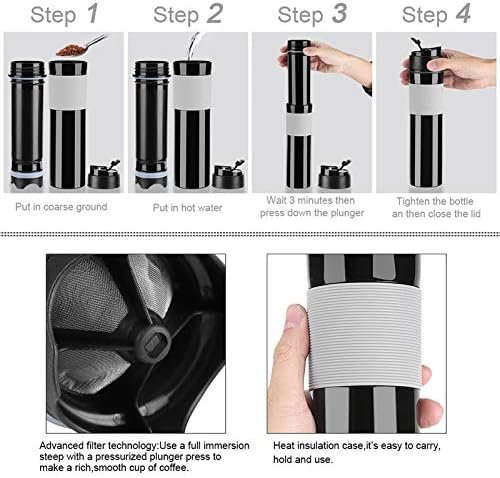 Step 1

Put in coarse ground

Step 2

Put in hot water

Step 3

Wait 3 minutes then press down the plunger

Step 4

Tighten the bottle an then close the lid

Advanced filter technology:Use a full immersion steep with a pressurized plunger press to make a rich,smooth cup of coffee.

Heat insulation case,it's easy to carry, hold and use.