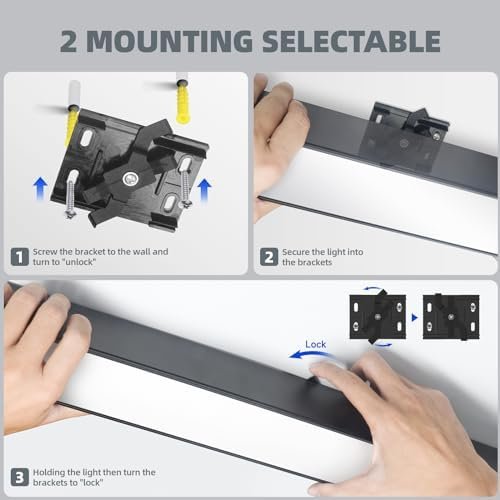 2 MOUNTING SELECTABLE

1 Screw the bracket to the wall and turn to "unlock"

2 Secure the light into the brackets

Lock

3 Holding the light then turn the brackets to "lock"