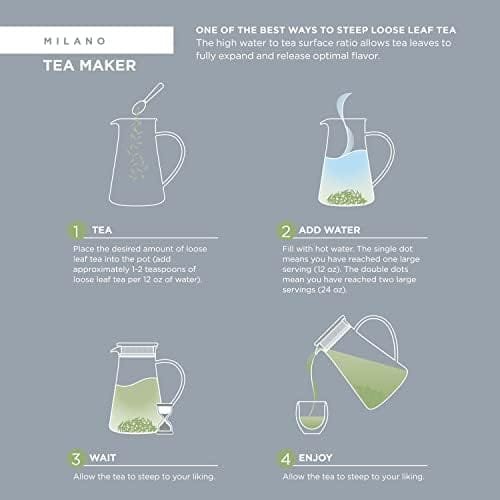 MILANO

TEA MAKER

ONE OF THE BEST WAYS TO STEEP LOOSE LEAF TEA
The high water to tea surface ratio allows tea leaves to fully expand and release optimal flavor.

1 TEA
Place the desired amount of loose leaf tea into the pot (add approximately 1-2 teaspoons of loose leaf tea per 12 oz of water).

2 ADD WATER
Fill with hot water. The single dot means you have reached one large serving (12 oz). The double dots mean you have reached two large servings (24 oz).

3 WAIT
Allow the tea to steep to your liking.

4 ENJOY
Allow the tea to steep to your liking.