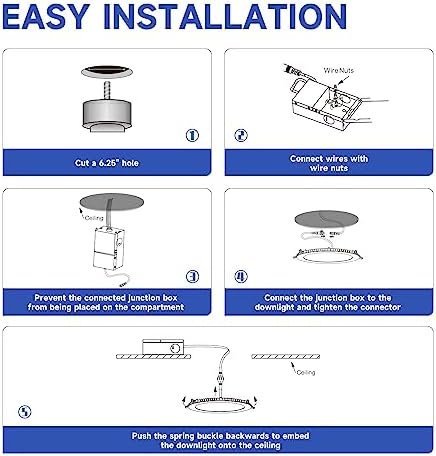 EASY INSTALLATION

①

Cut a 6.26" hole

Wire Nuts

②

Connect wires with wire nuts

Ceiling

③

Prevent the connected junction box from being placed on the compartment

④

Connect the junction box to the downlight and tighten the connector

Ceiling

⑤

Push the spring buckle backwards to embed the downlight onto the ceiling