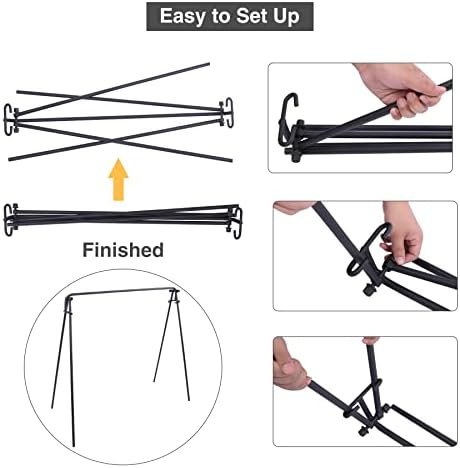 Easy to Set Up

Finished