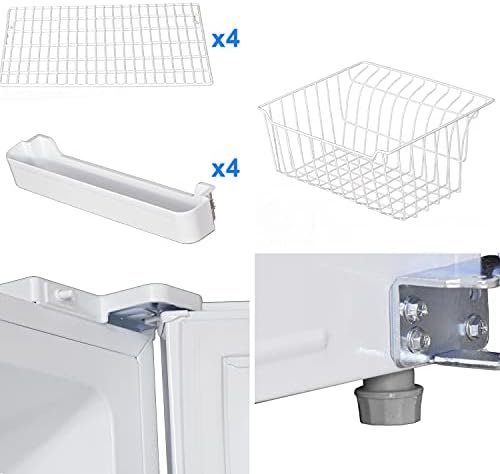 x4

x4