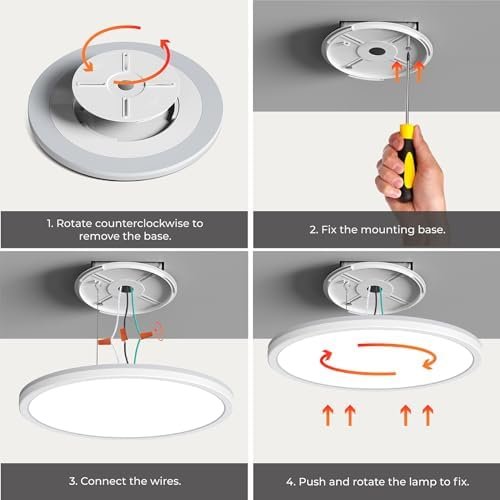 1. Rotate counterclockwise to remove the base.

2. Fix the mounting base.

3. Connect the wires.

4. Push and rotate the lamp to fix.