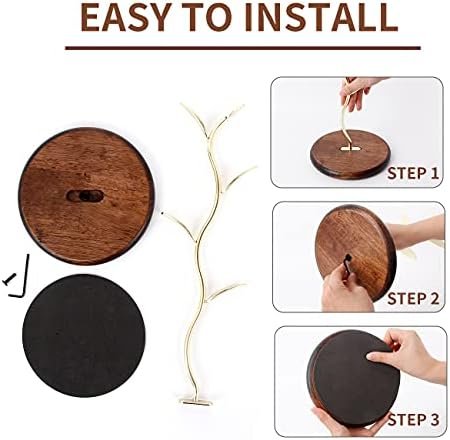 EASY TO INSTALL

STEP 1

STEP 2

STEP 3