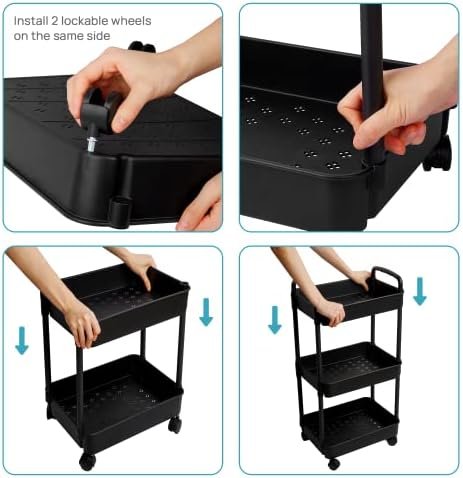 Install 2 lockable wheels on the same side