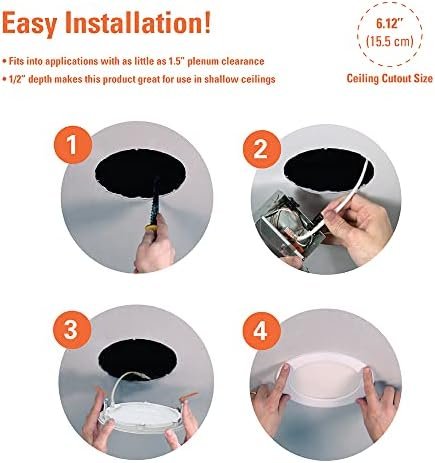 Easy Installation!

• Fits into applications with as little as 1.5" plenum clearance
• 1/2" depth makes this product great for use in shallow ceilings

6.12"
(15.5 cm)
Ceiling Cutout Size

1

2

3

4