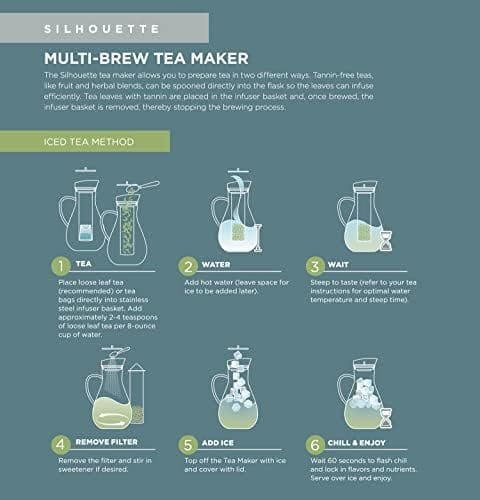 SILHOUETTE

MULTI-BREW TEA MAKER

The Silhouette tea maker allows you to prepare tea in two different ways. Tannin-free teas, like fruit and herbal blends, can be spooned directly into the flask so the leaves can infuse efficiently. Tea leaves with tannin are placed in the infuser basket and, once brewed, the infuser basket is removed, thereby stopping the brewing process.

ICED TEA METHOD

1 TEA
Place loose leaf tea (recommended) or tea bags directly into stainless steel infuser basket. Add approximately 2-4 teaspoons of loose leaf tea per 8-ounce cup of water.

2 WATER
Add hot water (leave space for ice to be added later).

3 WAIT
Steep to taste (refer to your tea instructions for optimal water temperature and steep time).

4 REMOVE FILTER
Remove the filter and stir in sweetener if desired.

5 ADD ICE
Top off the Tea Maker with ice and cover with lid.

6 CHILL & ENJOY
Wait 60 seconds to flash chill and lock in flavors and nutrients. Serve over ice and enjoy.