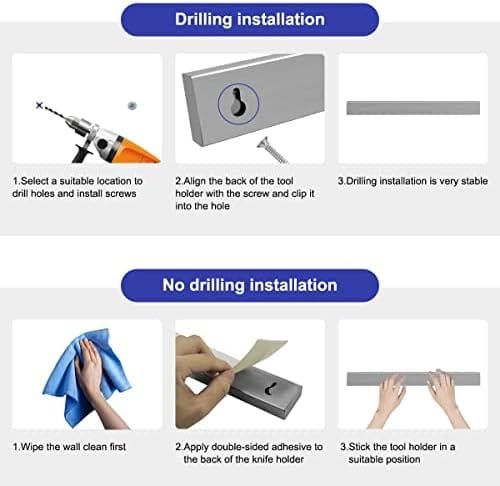 Drilling installation

1.Select a suitable location to drill holes and install screws

2.Align the back of the tool holder with the screw and clip it into the hole

3.Drilling installation is very stable

No drilling installation

1.Wipe the wall clean first

2.Apply double-sided adhesive to the back of the knife holder

3.Stick the tool holder in a suitable position