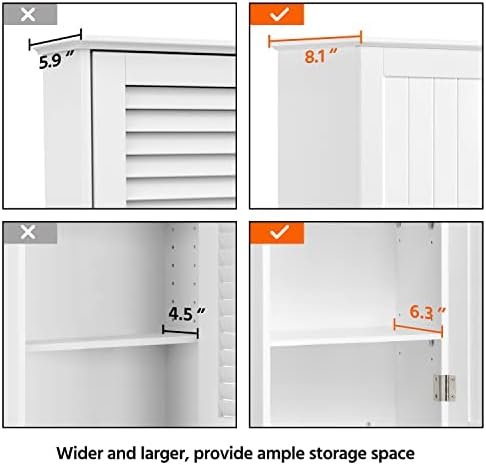 5.9 ″

8.1 ″

4.5 ″

6.3 ″

Wider and larger, provide ample storage space