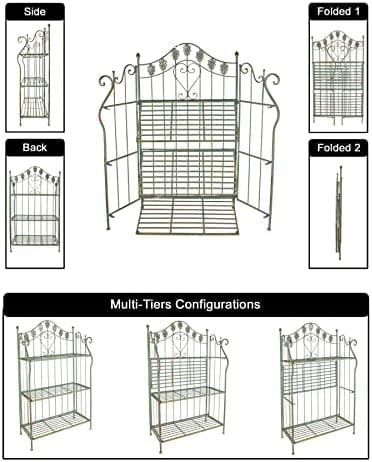 Side

Back

Folded 1

Folded 2

Multi-Tiers Configurations