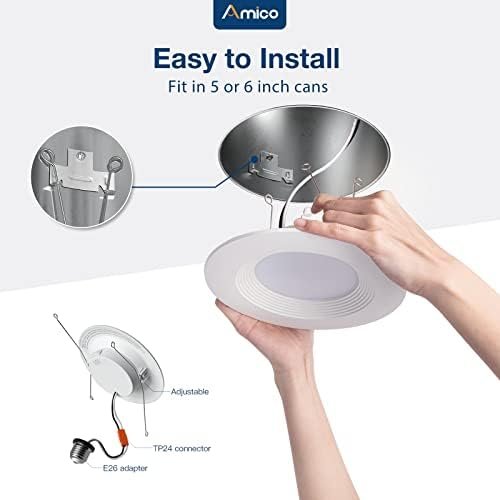 Amico

Easy to Install
Fit in 5 or 6 inch cans

Adjustable

TP24 connector

E26 adapter